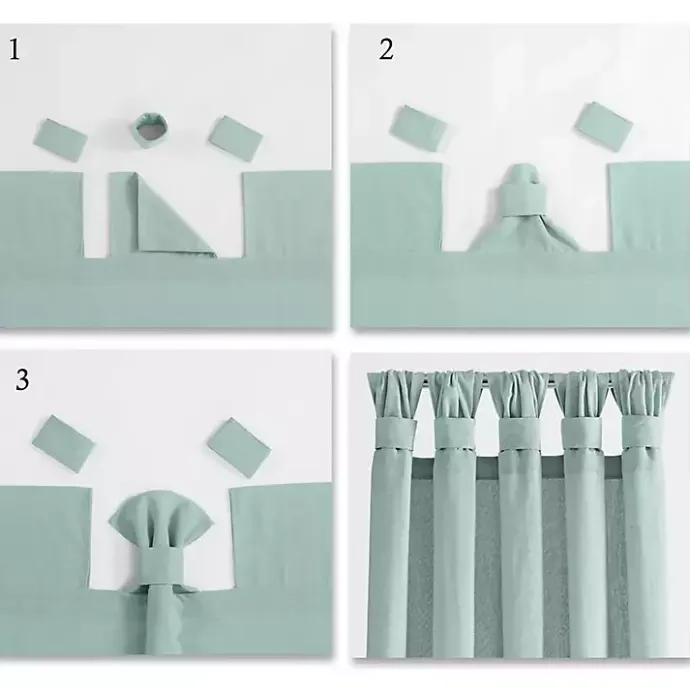 1

2

3